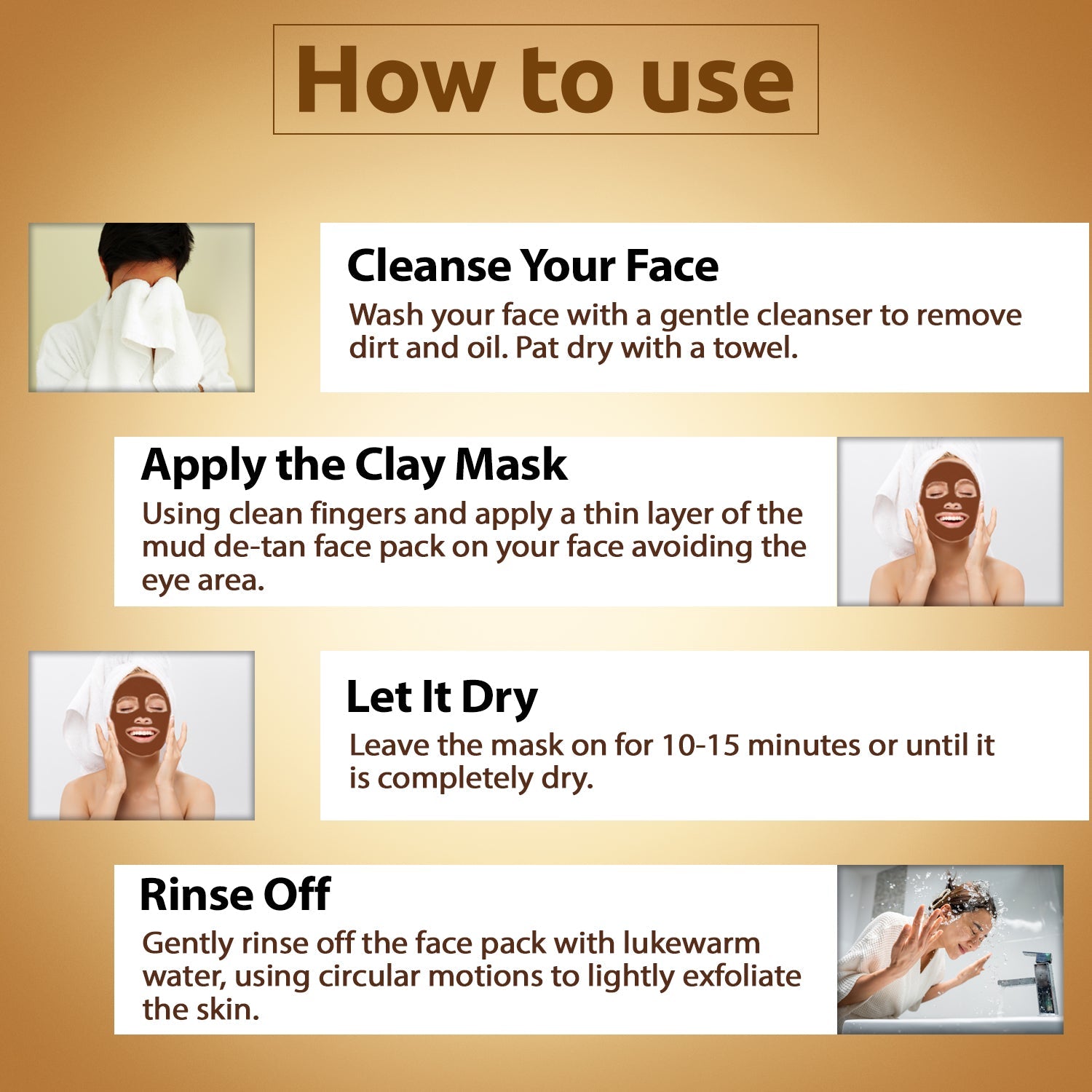 How to use

Cleanse Your Face
Wash your face with a gentle cleanser to remove dirt and oil. Pat dry with a towel.

Apply the Clay Mask
Using clean fingers and apply a thin layer of the mud de-tan face pack on your face avoiding the eye area.

Let It Dry
Leave the mask on for 10-15 minutes or until it is completely dry.

Rinse Off
Gently rinse off the face pack with lukewarm water, using circular motions to lightly exfoliate the skin.