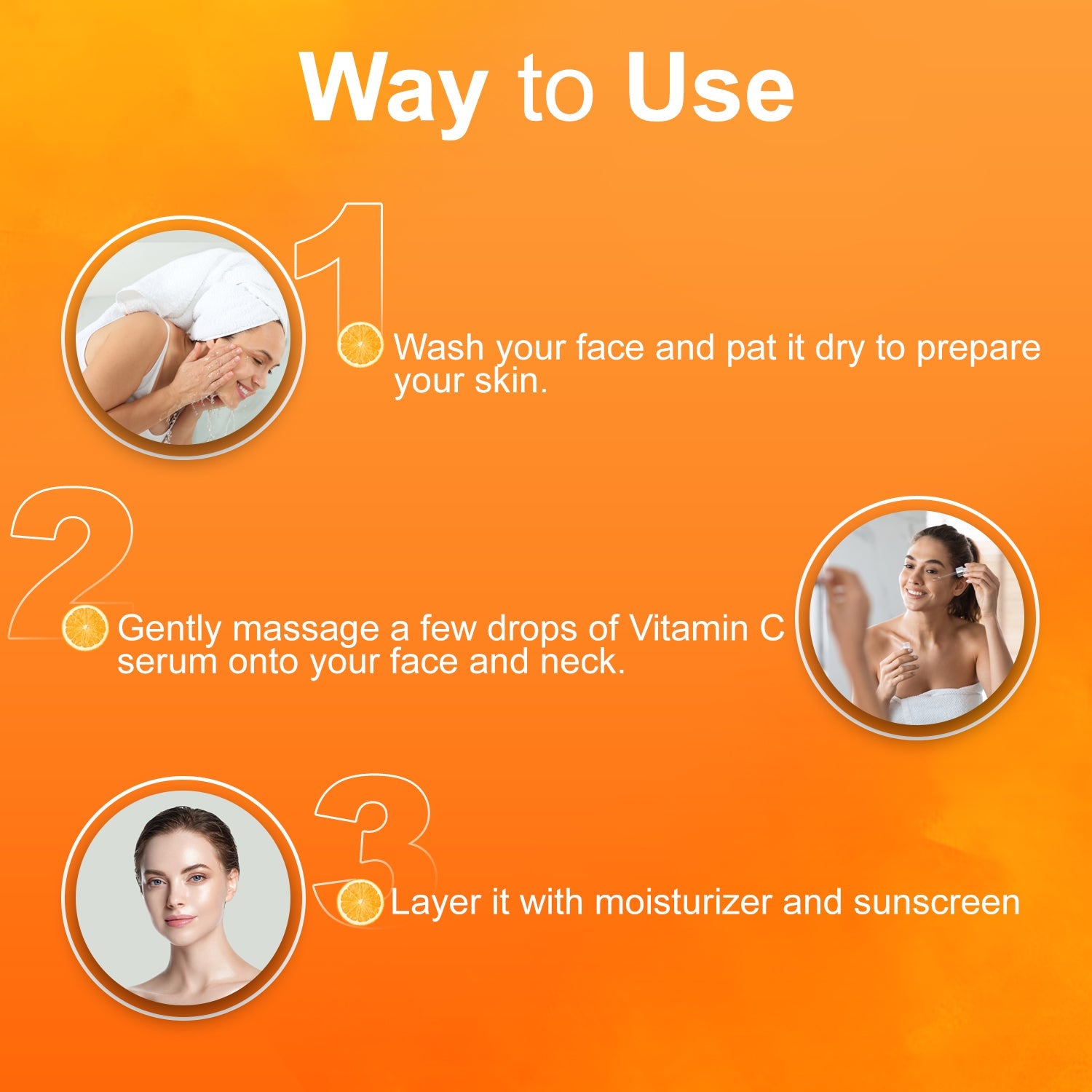 Way to Use

1

Wash your face and pat it dry to prepare your skin.

2

Gently massage a few drops of Vitamin C serum onto your face and neck.

3

Layer it with moisturizer and sunscreen